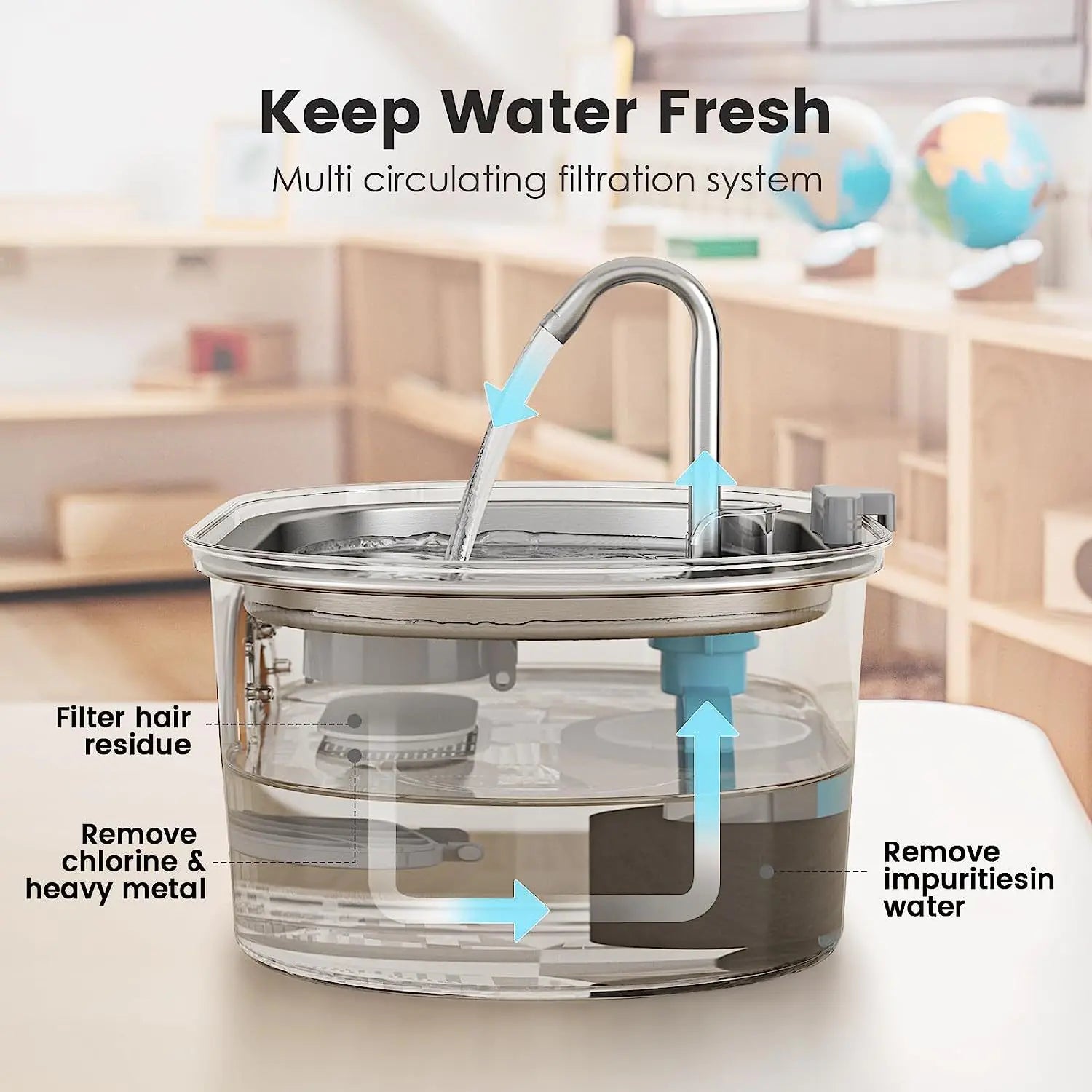 Keep Water Fresh

Multi circulating filtration system

Filter hair residue

Remove chlorine & heavy metal

Remove impuritiesin water